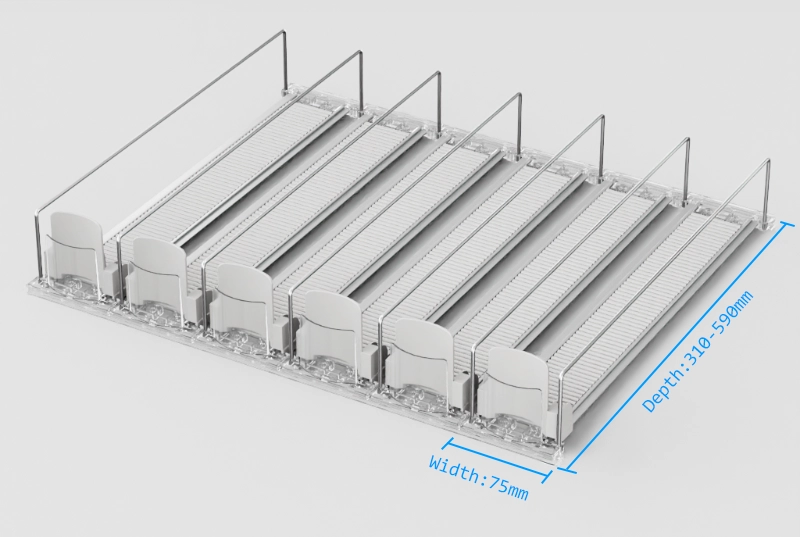 Depth:310-590mm
Width:75mm